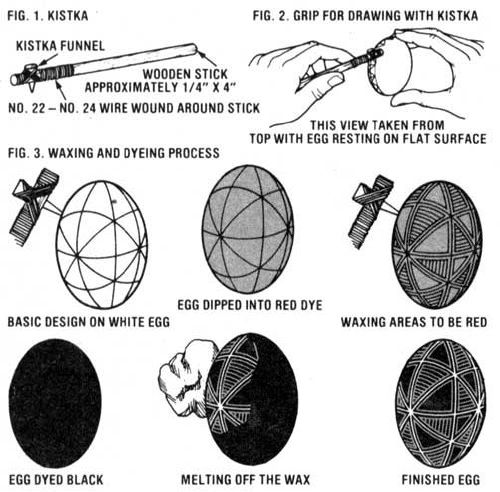 FIG. 1. KISTKA

KISTKA FUNNEL

WOODEN STICK APPROXIMATELY 1/4" X 4"

NO. 22 – NO. 24 WIRE WOUND AROUND STICK

FIG. 2. GRIP FOR DRAWING WITH KISTKA

THIS VIEW TAKEN FROM TOP WITH EGG RESTING ON FLAT SURFACE

FIG. 3. WAXING AND DYEING PROCESS

BASIC DESIGN ON WHITE EGG

EGG DIPPED INTO RED DYE

WAXING AREAS TO BE RED

EGG DYED BLACK

MELTING OFF THE WAX

FINISHED EGG