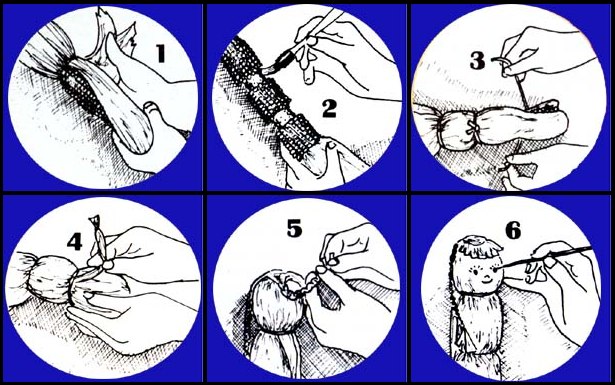 1

2

3

4

5

6