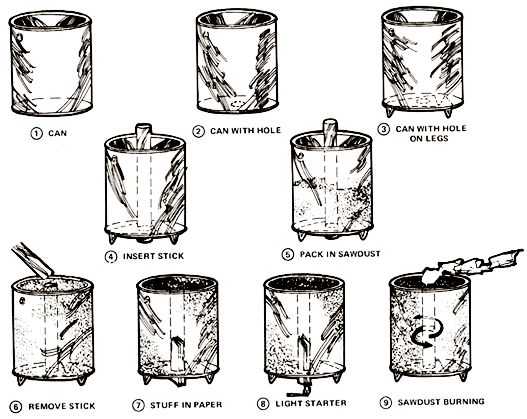 ① CAN

② CAN WITH HOLE

③ CAN WITH HOLE ON LEGS

④ INSERT STICK

⑤ PACK IN SAWDUST

⑥ REMOVE STICK

⑦ STUFF IN PAPER

⑧ LIGHT STARTER

⑨ SAWDUST BURNING