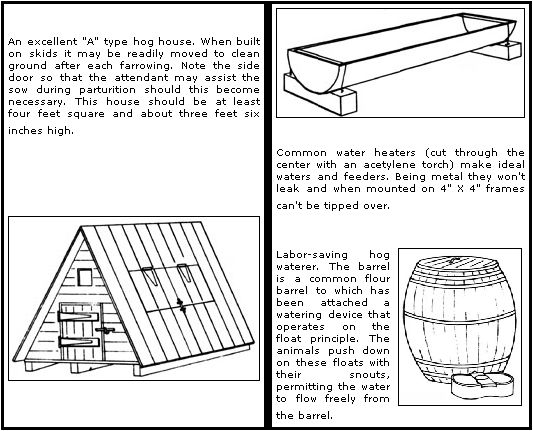 An excellent "A" type hog house. When built on skids it may be readily moved to clean ground after each farrowing. Note the side door so that the attendant may assist the sow during parturition should this become necessary. This house should be at least four feet square and about three feet six inches high.

Common water heaters (cut through the center with an acetylene torch) make ideal waters and feeders. Being metal they won't leak and when mounted on 4" X 4" frames can't be tipped over.

Labor-saving hog waterer. The barrel is a common flour barrel to which has been attached a watering device that operates on the float principle. The animals push down on these floats with their snouts, permitting the water to flow freely from the barrel.